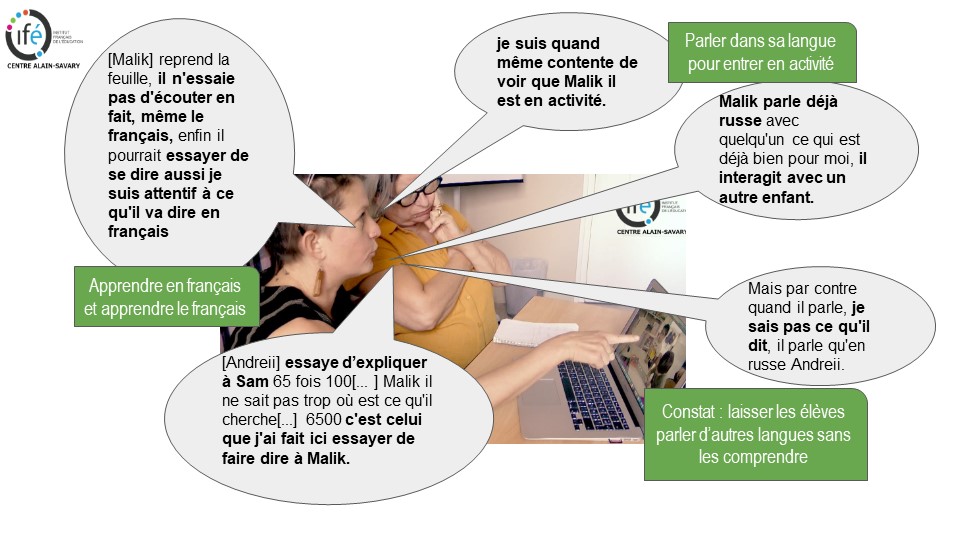 ifé INSTITUT FRANÇAIS DE L'ÉDUCATION
CENTRE ALAIN-SAVARY

[Malik] reprend la feuille, il n'essaie pas d'écouter en fait, même le français, enfin il pourrait essayer de se dire aussi je suis attentif à ce qu'il va dire en français

je suis quand même contente de voir que Malik il est en activité.

Parler dans sa langue pour entrer en activité

Malik parle déjà russe avec quelqu'un ce qui est déjà bien pour moi, il interagit avec un autre enfant.

ifé INSTITUT FRANÇAIS DE L'ÉDUCATION
CENTRE ALAIN-SAVARY

Apprendre en français et apprendre le français

Mais par contre quand il parle, je sais pas ce qu'il dit, il parle qu'en russe Andreii.

[Andreii] essaye d'expliquer à Sam 65 fois 100[... ] Malik il ne sait pas trop où est ce qu'il cherche[...] 6500 c'est celui que j'ai fait ici essayer de faire dire à Malik.

Constat : laisser les élèves parler d'autres langues sans les comprendre