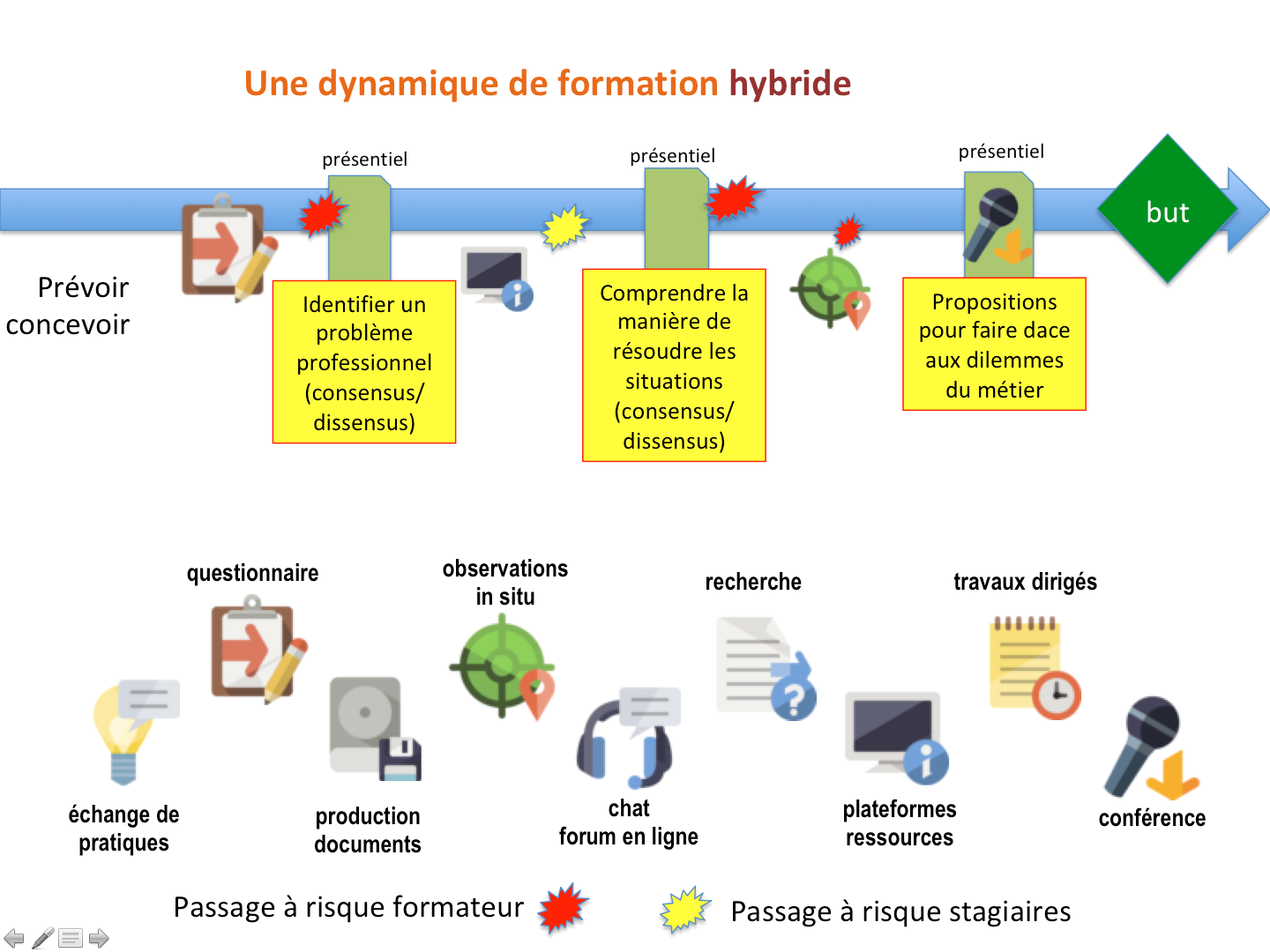 Une dynamique de formation hybride

présentiel

présentiel

présentiel

but

Prévoir concevoir

Identifier un problème professionnel (consensus/ dissensus)

Comprendre la manière de résoudre les situations (consensus/ dissensus)

Propositions pour faire dace aux dilemmes du métier

questionnaire

observations in situ

recherche

travaux dirigés

échange de pratiques

production documents

chat forum en ligne

plateformes ressources

conférence

Passage à risque formateur

Passage à risque stagiaires