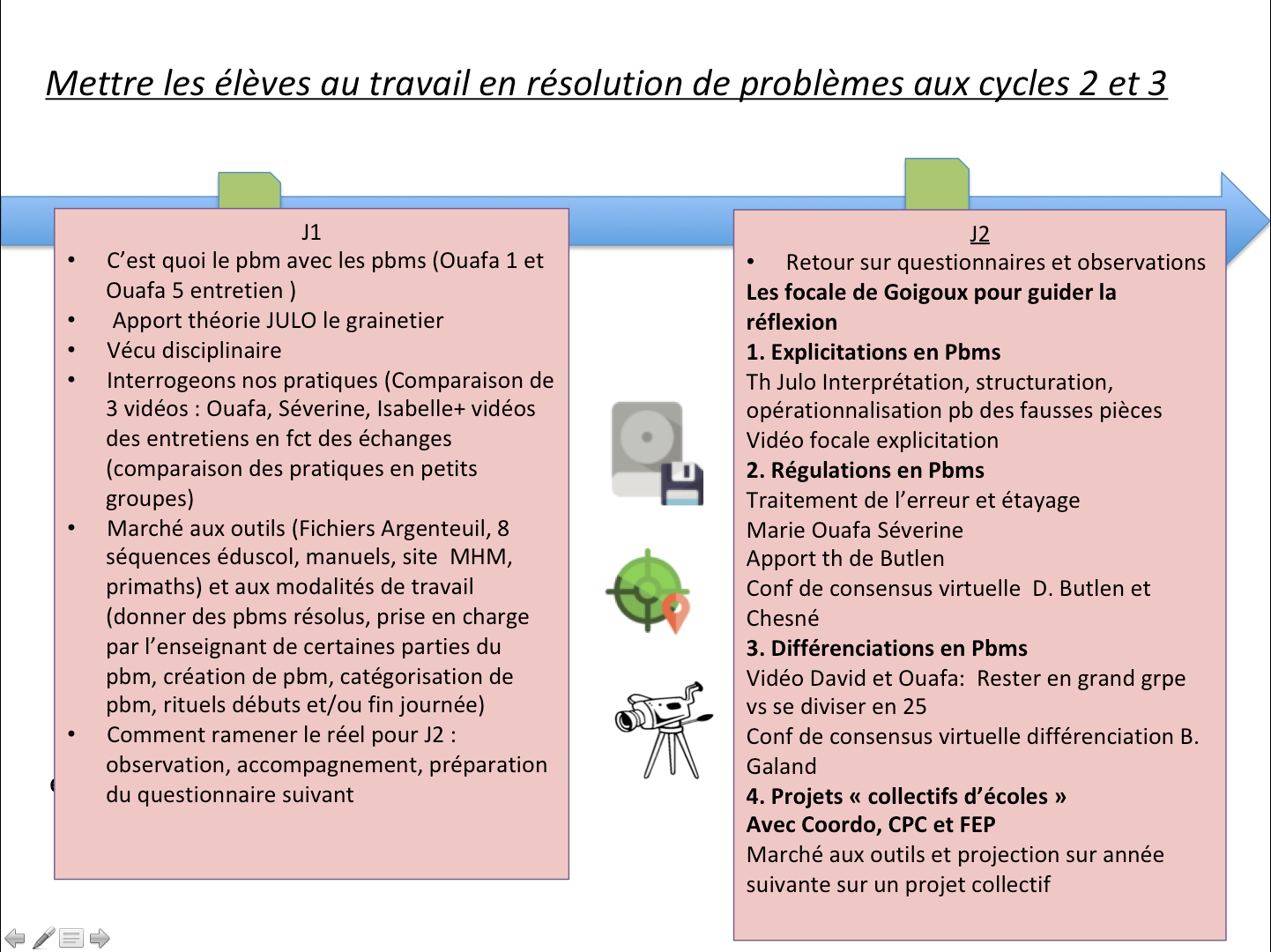 Mettre les élèves au travail en résolution de problèmes aux cycles 2 et 3

J1
• C'est quoi le pbm avec les pbms (Ouafa 1 et Ouafa 5 entretien )
• Apport théorie JULO le grainetier
• Vécu disciplinaire
• Interrogeons nos pratiques (Comparaison de 3 vidéos : Ouafa, Séverine, Isabelle+ vidéos des entretiens en fct des échanges (comparaison des pratiques en petits groupes)
• Marché aux outils (Fichiers Argenteuil, 8 séquences éduscol, manuels, site MHM, primaths) et aux modalités de travail (donner des pbms résolus, prise en charge par l'enseignant de certaines parties du pbm, création de pbm, catégorisation de pbm, rituels débuts et/ou fin journée)
• Comment ramener le réel pour J2 : observation, accompagnement, préparation du questionnaire suivant

J2
• Retour sur questionnaires et observations
Les focale de Goigoux pour guider la réflexion
1. Explicitations en Pbms
Th Julo Interprétation, structuration, opérationnalisation pb des fausses pièces
Vidéo focale explicitation
2. Régulations en Pbms
Traitement de l'erreur et étayage
Marie Ouafa Séverine
Apport th de Butlen
Conf de consensus virtuelle D. Butlen et Chesné
3. Différenciations en Pbms
Vidéo David et Ouafa: Rester en grand grpe vs se diviser en 25
Conf de consensus virtuelle différenciation B. Galand
4. Projets « collectifs d'écoles »
Avec Coordo, CPC et FEP
Marché aux outils et projection sur année suivante sur un projet collectif